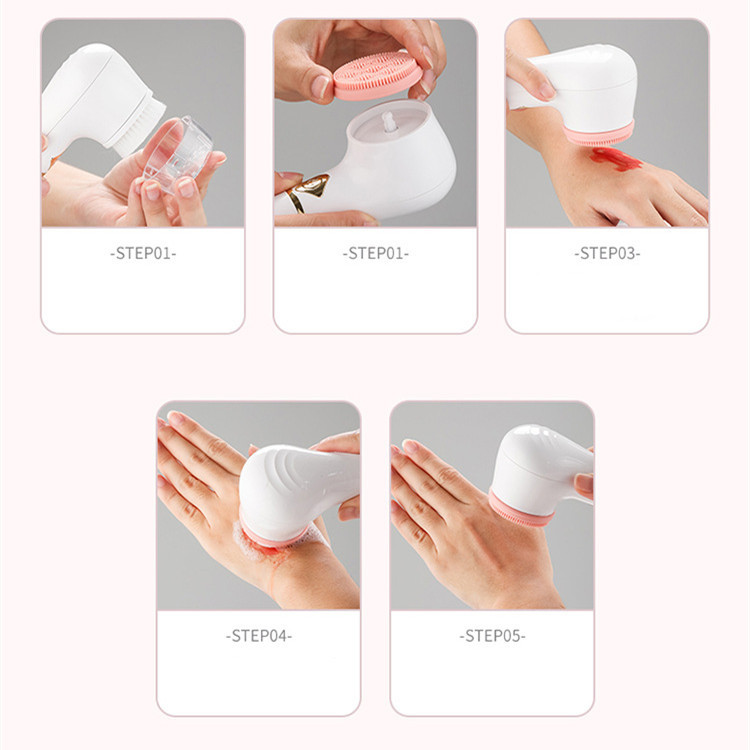 -STEP01-

-STEP01-

-STEP03-

-STEP04-

-STEP05-